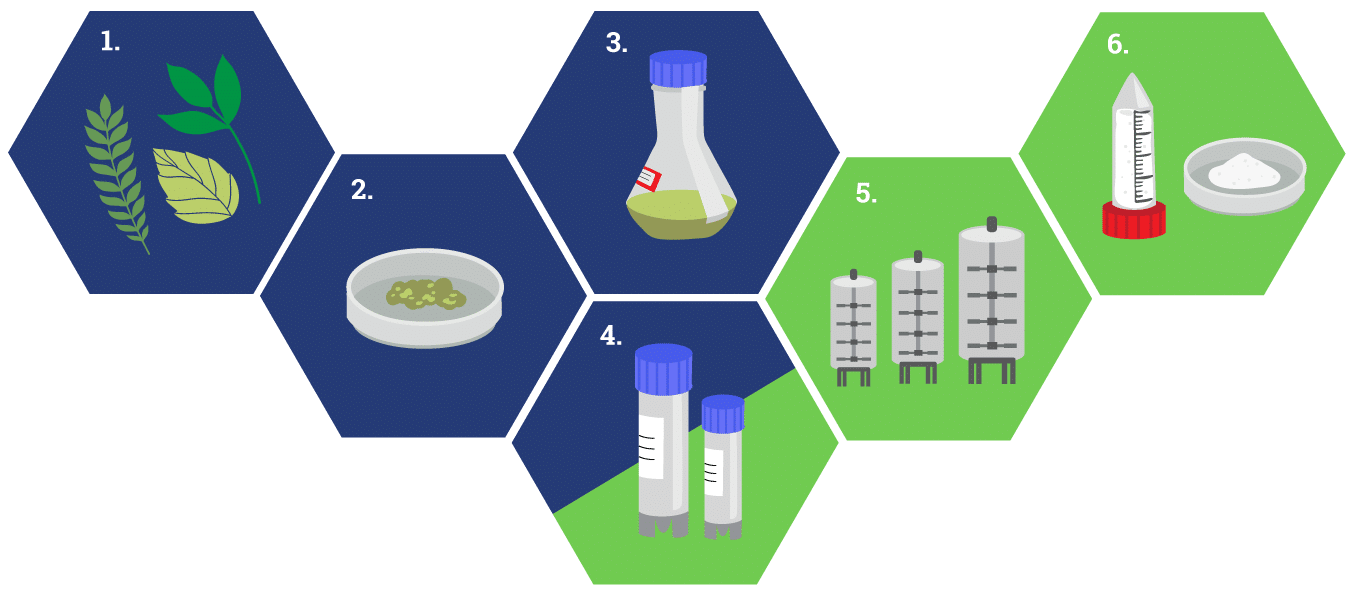 1.

2.

3.

4.

5.

6.